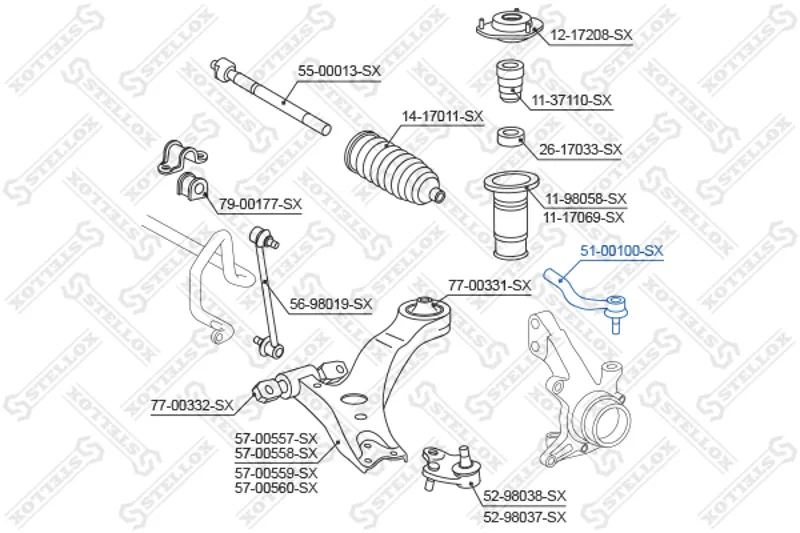 12-17208-SX
55-00013-SX
11-37110-SX
14-17011-SX
26-17033-SX
79-00177-SX
11-98058-SX
11-17069-SX
51-00100-SX
77-00331-SX
56-98019-SX
77-00332-SX
57-00557-SX
57-00558-SX
57-00559-SX
57-00560-SX
52-98038-SX
52-98037-SX
STELLOX