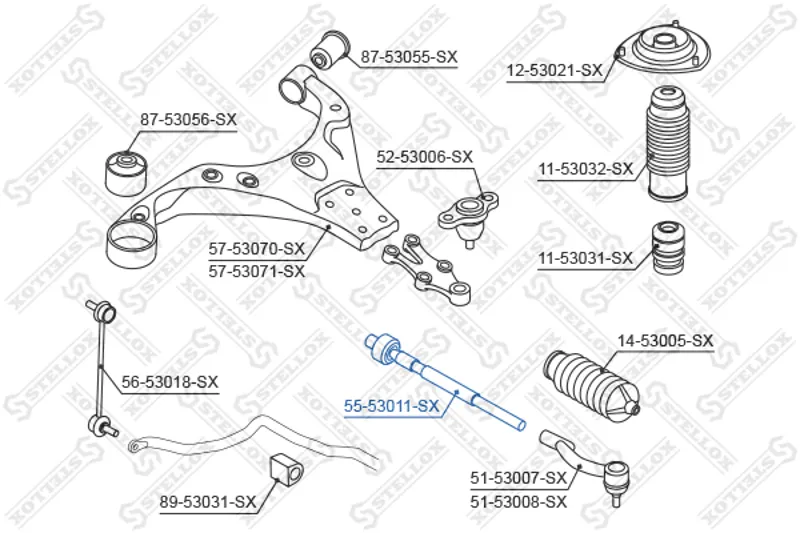 87-53055-SX
12-53021-SX
87-53056-SX
52-53006-SX
11-53032-SX
57-53070-SX
57-53071-SX
11-53031-SX
14-53005-SX
56-53018-SX
55-53011-SX
51-53007-SX
51-53008-SX
89-53031-SX
STELLOX