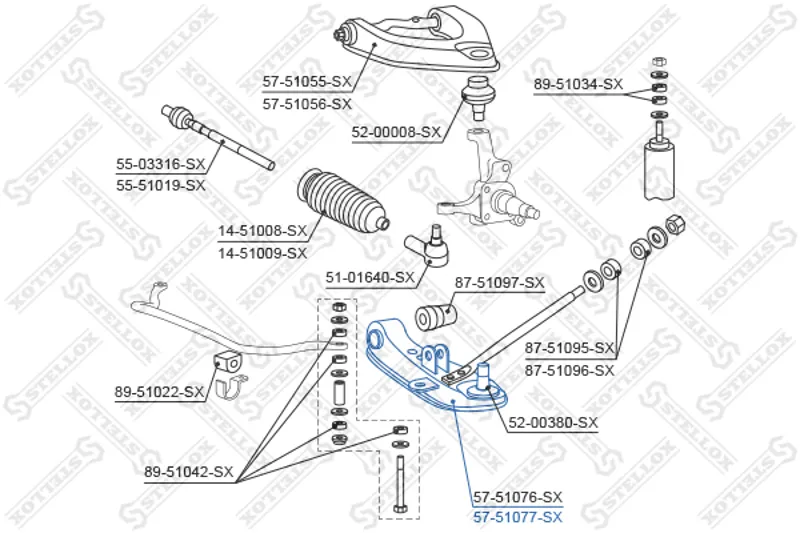 57-51055-SX
57-51056-SX
89-51034-SX
52-00008-SX
55-03316-SX
55-51019-SX
14-51008-SX
14-51009-SX
51-01640-SX
87-51097-SX
87-51095-SX
87-51096-SX
89-51022-SX
52-00380-SX
89-51042-SX
57-51076-SX
57-51077-SX
STELLOX