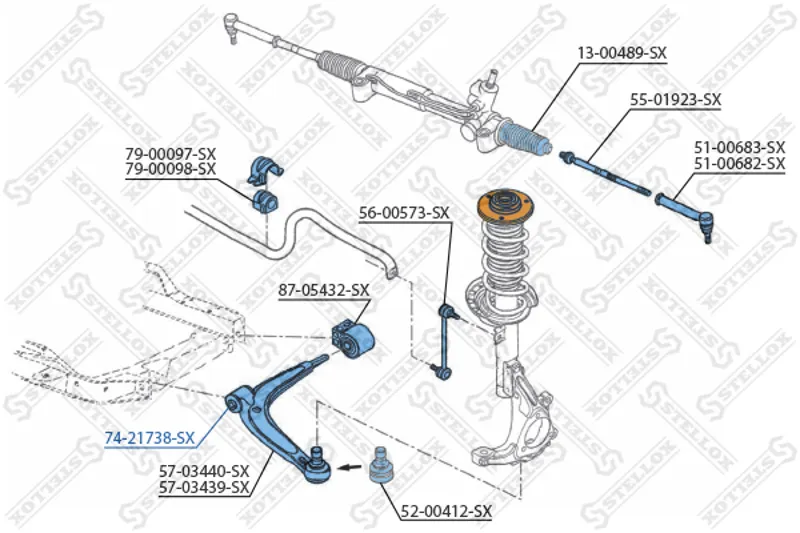 13-00489-SX
55-01923-SX
51-00683-SX
51-00682-SX
79-00097-SX
79-00098-SX
56-00573-SX
87-05432-SX
74-21738-SX
57-03440-SX
57-03439-SX
52-00412-SX
STELLOX