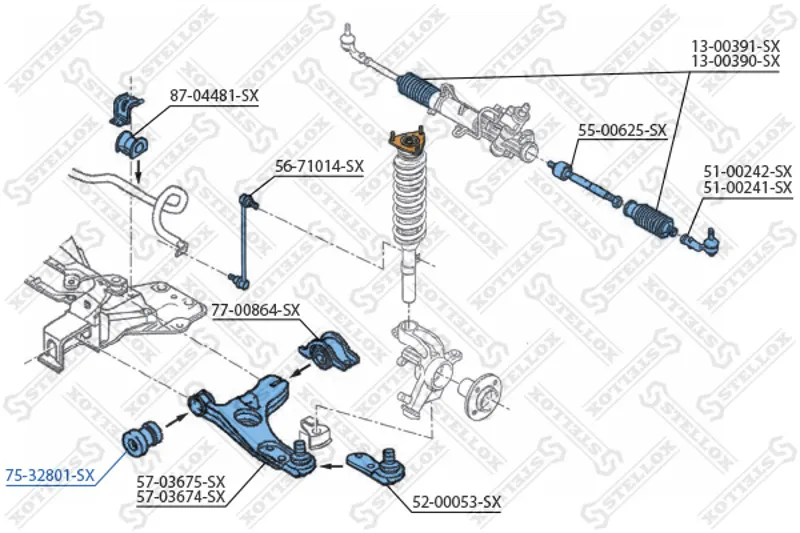 13-00391-SX
13-00390-SX

87-04481-SX

55-00625-SX

56-71014-SX

51-00242-SX
51-00241-SX

77-00864-SX

75-32801-SX

57-03675-SX
57-03674-SX

52-00053-SX

STELLOX