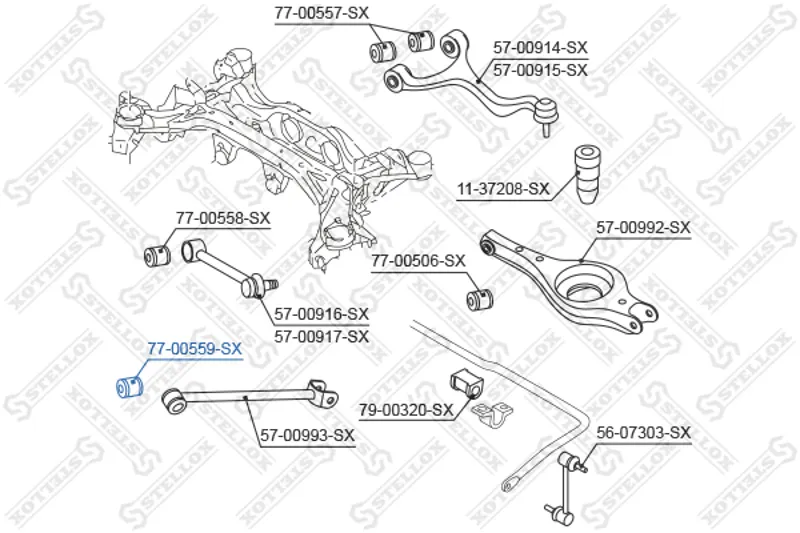 77-00557-SX
57-00914-SX
57-00915-SX
11-37208-SX
77-00558-SX
57-00992-SX
77-00506-SX
57-00916-SX
57-00917-SX
77-00559-SX
79-00320-SX
57-00993-SX
56-07303-SX
STELLOX