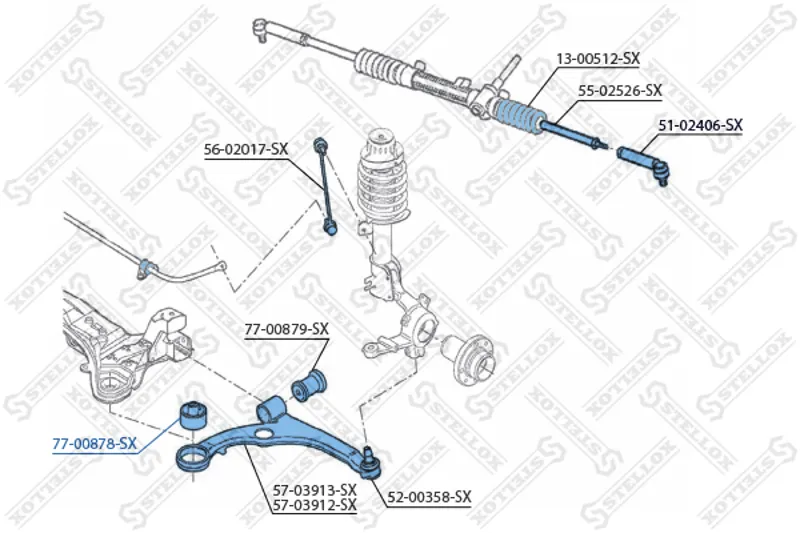 13-00512-SX
55-02526-SX
51-02406-SX
56-02017-SX
77-00879-SX
77-00878-SX
57-03913-SX
57-03912-SX
52-00358-SX
STELLOX