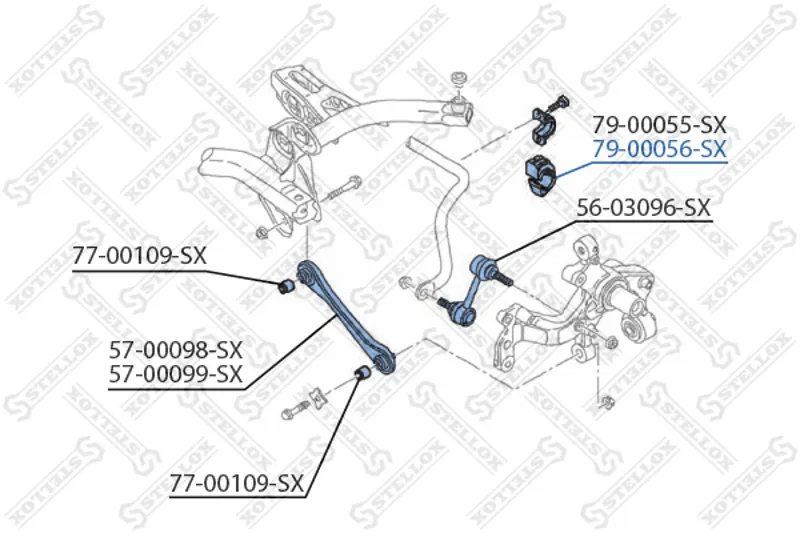 79-00055-SX
79-00056-SX
56-03096-SX
77-00109-SX
57-00098-SX
57-00099-SX
77-00109-SX
STELLOX