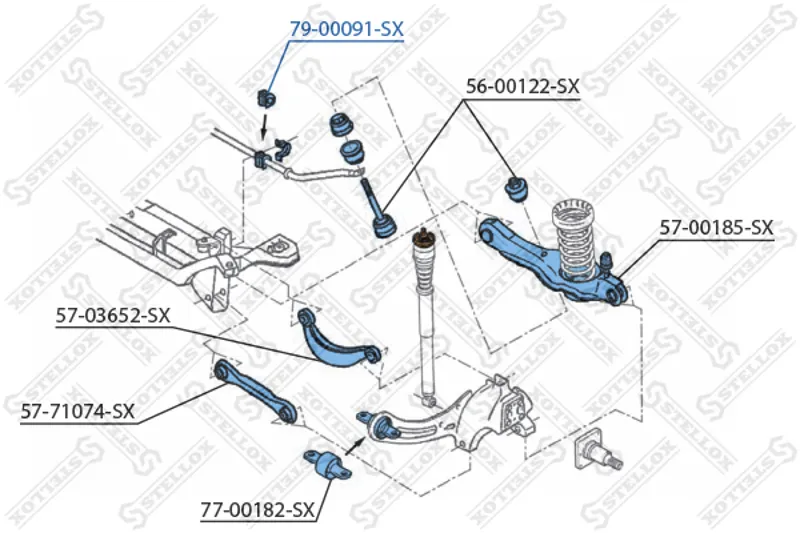 79-00091-SX

56-00122-SX

57-00185-SX

57-03652-SX

57-71074-SX

77-00182-SX

STELLOX