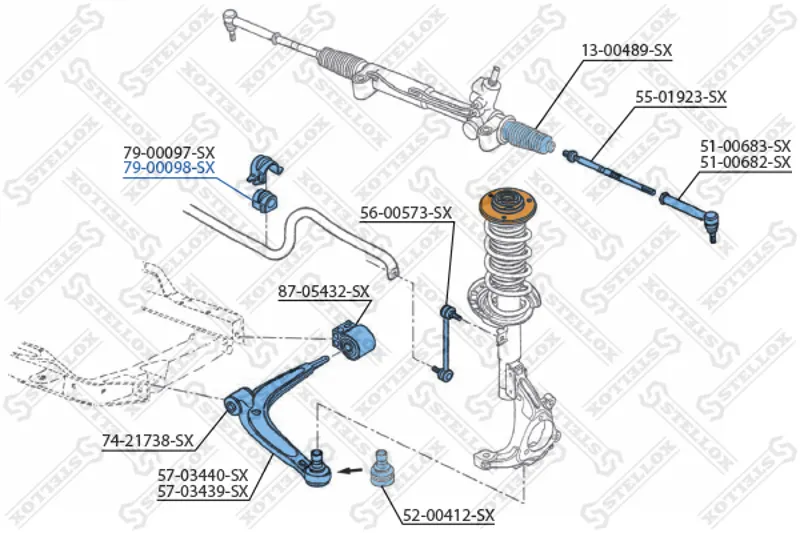 13-00489-SX
55-01923-SX
51-00683-SX
51-00682-SX
79-00097-SX
79-00098-SX
56-00573-SX
87-05432-SX
74-21738-SX
57-03440-SX
57-03439-SX
52-00412-SX
STELLOX