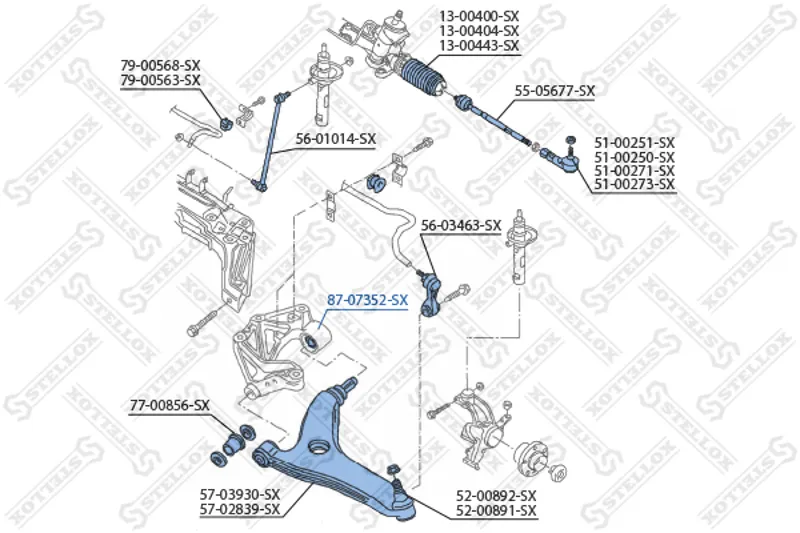 13-00400-SX
13-00404-SX
13-00443-SX

79-00568-SX
79-00563-SX

55-05677-SX

56-01014-SX

51-00251-SX
51-00250-SX
51-00271-SX
51-00273-SX

56-03463-SX

87-07352-SX

77-00856-SX

57-03930-SX
57-02839-SX

52-00892-SX
52-00891-SX

STELLOX