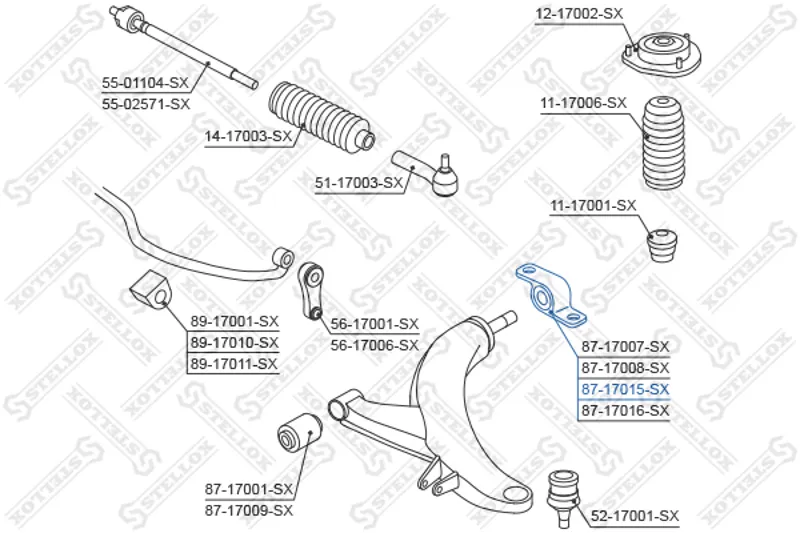 55-01104-SX
55-02571-SX
14-17003-SX
51-17003-SX
12-17002-SX
11-17006-SX
11-17001-SX
89-17001-SX
89-17010-SX
89-17011-SX
56-17001-SX
56-17006-SX
87-17007-SX
87-17008-SX
87-17015-SX
87-17016-SX
87-17001-SX
87-17009-SX
52-17001-SX
STELLOX