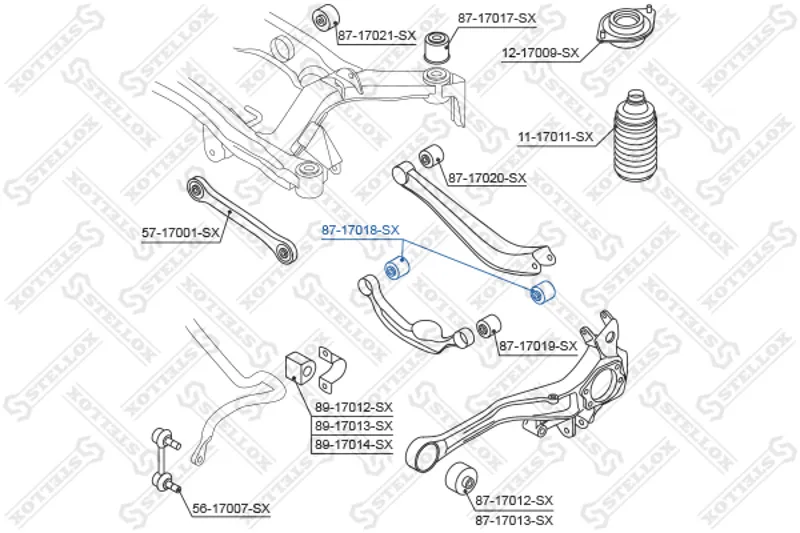 87-17021-SX
87-17017-SX
12-17009-SX
11-17011-SX
87-17020-SX
57-17001-SX
87-17018-SX
87-17019-SX
89-17012-SX
89-17013-SX
89-17014-SX
56-17007-SX
87-17012-SX
87-17013-SX
STELLOX