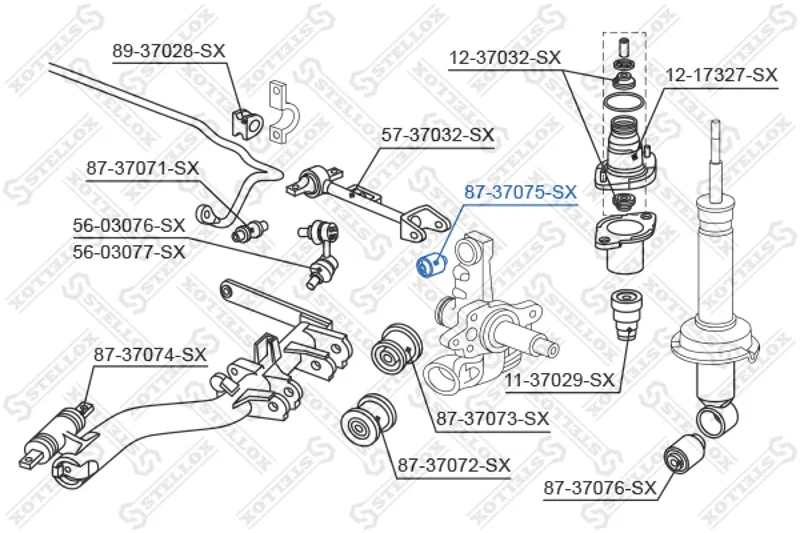 89-37028-SX
12-37032-SX
12-17327-SX
57-37032-SX
87-37071-SX
87-37075-SX
56-03076-SX
56-03077-SX
87-37074-SX
11-37029-SX
87-37073-SX
87-37072-SX
87-37076-SX
STELLOX