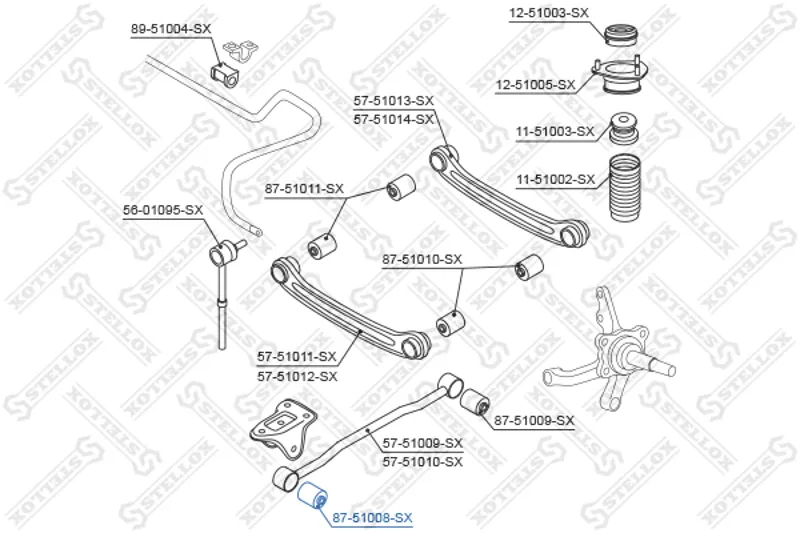 89-51004-SX
12-51003-SX
12-51005-SX
57-51013-SX
57-51014-SX
11-51003-SX
11-51002-SX
87-51011-SX
56-01095-SX
87-51010-SX
57-51011-SX
57-51012-SX
87-51009-SX
57-51009-SX
57-51010-SX
87-51008-SX
STELLOX