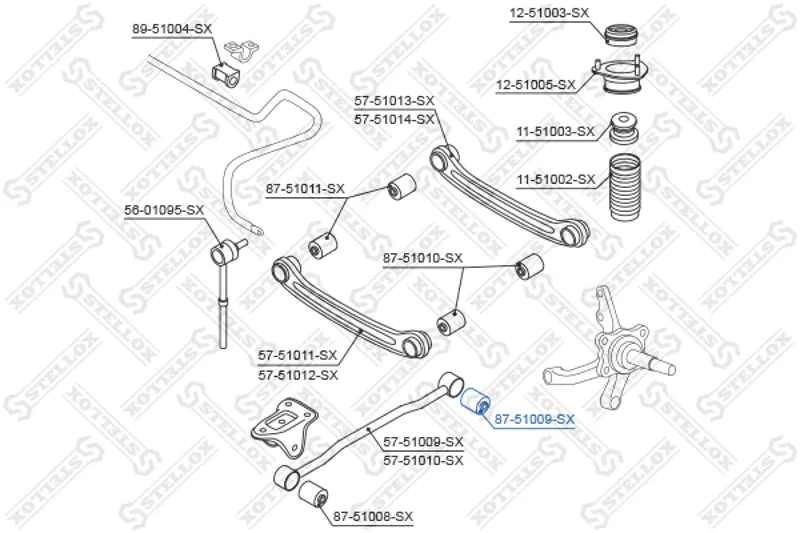 89-51004-SX
12-51003-SX
12-51005-SX
57-51013-SX
57-51014-SX
11-51003-SX
11-51002-SX
87-51011-SX
56-01095-SX
87-51010-SX
57-51011-SX
57-51012-SX
87-51009-SX
57-51009-SX
57-51010-SX
87-51008-SX
STELLOX