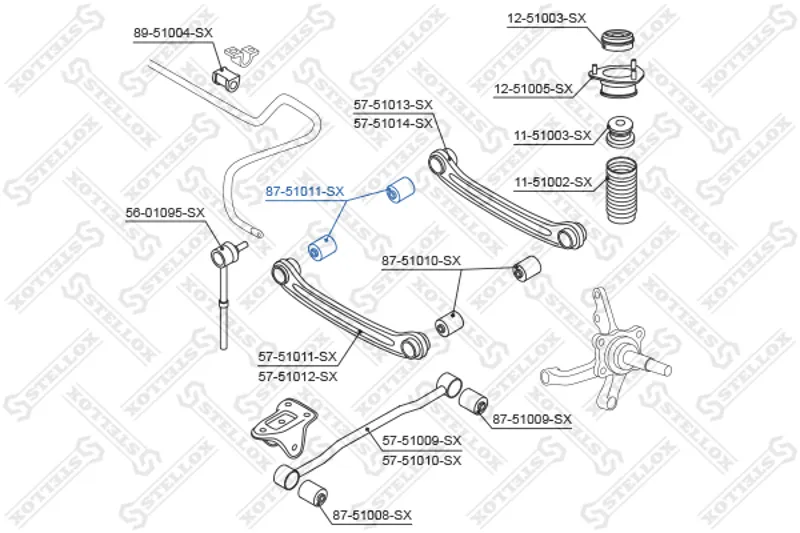 89-51004-SX
12-51003-SX
12-51005-SX
57-51013-SX
57-51014-SX
11-51003-SX
11-51002-SX
87-51011-SX
56-01095-SX
87-51010-SX
57-51011-SX
57-51012-SX
87-51009-SX
57-51009-SX
57-51010-SX
87-51008-SX
STELLOX