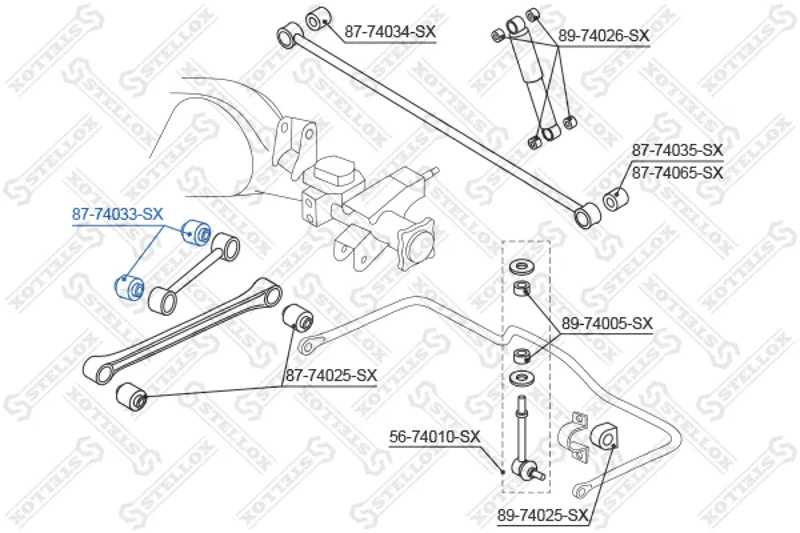 87-74034-SX
89-74026-SX
87-74035-SX
87-74065-SX
87-74033-SX
89-74005-SX
87-74025-SX
56-74010-SX
89-74025-SX
STELLOX