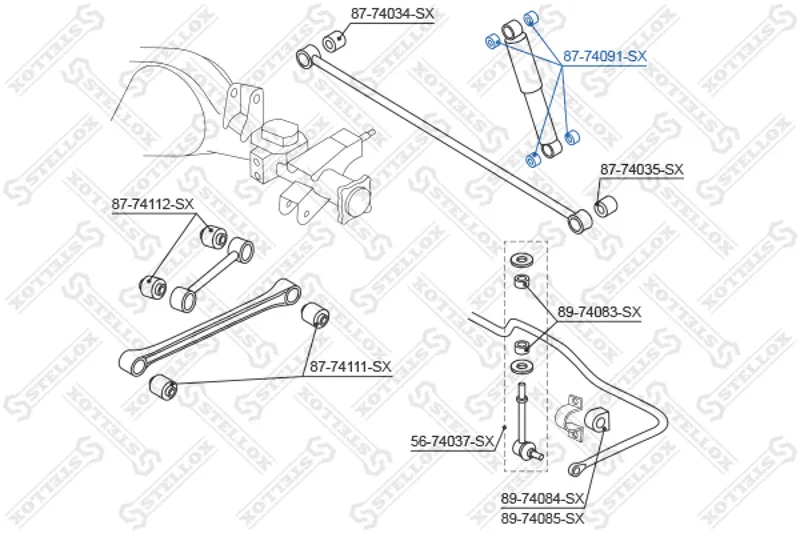 87-74034-SX
87-74091-SX
87-74035-SX
87-74112-SX
89-74083-SX
87-74111-SX
56-74037-SX
89-74084-SX
89-74085-SX
STELLOX