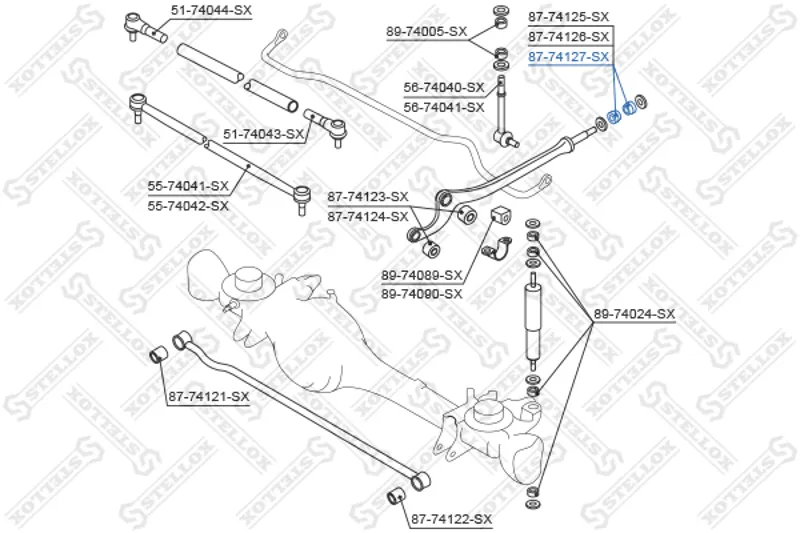 51-74044-SX
89-74005-SX
87-74125-SX
87-74126-SX
87-74127-SX
56-74040-SX
56-74041-SX
51-74043-SX
55-74041-SX
55-74042-SX
87-74123-SX
87-74124-SX
89-74089-SX
89-74090-SX
89-74024-SX
87-74121-SX
87-74122-SX
STELLOX