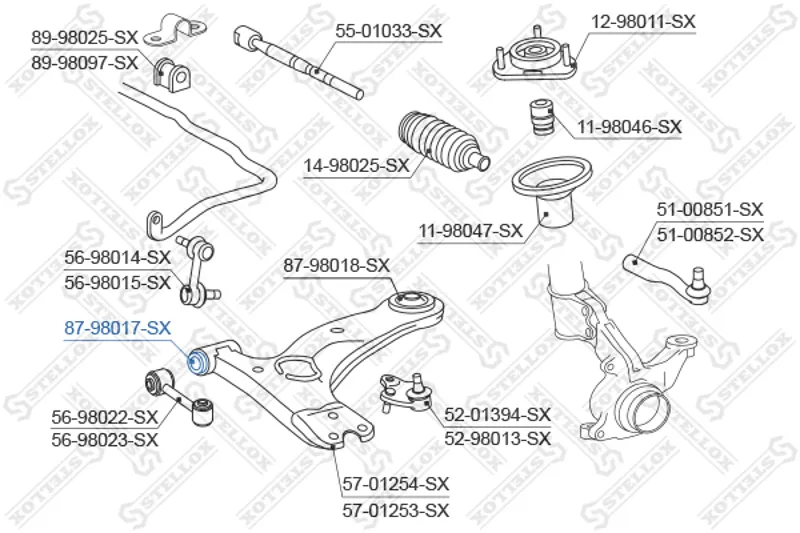 89-98025-SX
89-98097-SX
55-01033-SX
12-98011-SX
11-98046-SX
14-98025-SX
11-98047-SX
51-00851-SX
51-00852-SX
56-98014-SX
56-98015-SX
87-98018-SX
87-98017-SX
56-98022-SX
56-98023-SX
52-01394-SX
52-98013-SX
57-01254-SX
57-01253-SX
STELLOX