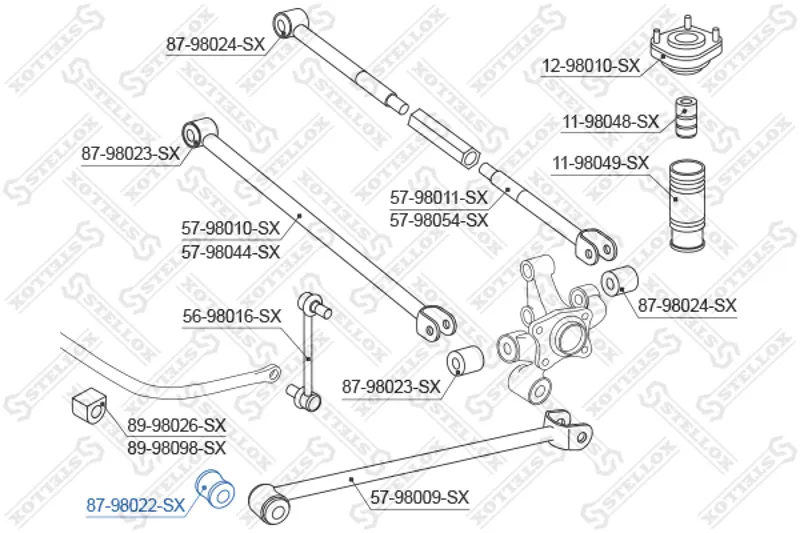 87-98024-SX
12-98010-SX
11-98048-SX
87-98023-SX
11-98049-SX
57-98011-SX
57-98054-SX
57-98010-SX
57-98044-SX
87-98024-SX
56-98016-SX
87-98023-SX
89-98026-SX
89-98098-SX
87-98022-SX
57-98009-SX
STELLOX