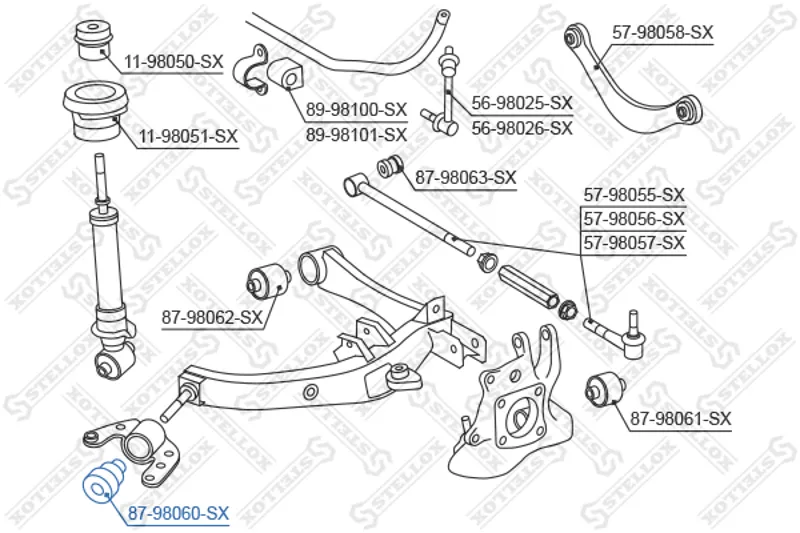 11-98050-SX

11-98051-SX

89-98100-SX
89-98101-SX

56-98025-SX
56-98026-SX

57-98058-SX

87-98063-SX

57-98055-SX
57-98056-SX
57-98057-SX

87-98062-SX

87-98061-SX

87-98060-SX

STELLOX