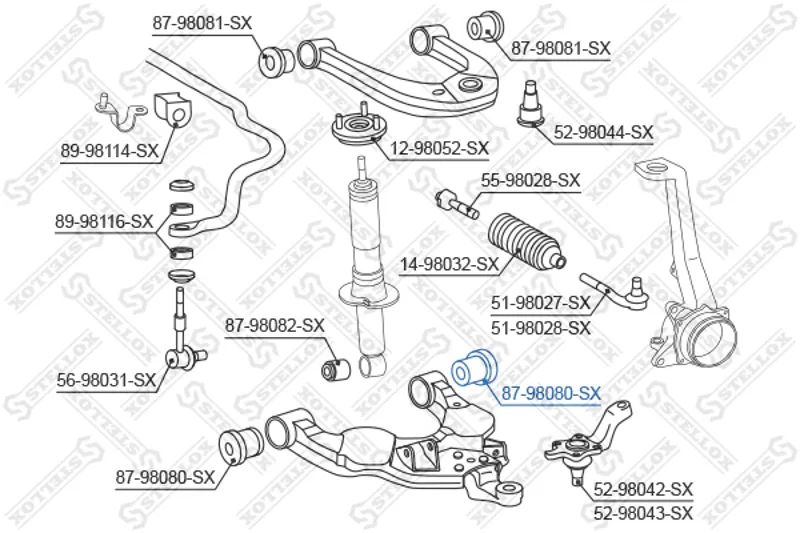 87-98081-SX
87-98081-SX
89-98114-SX
12-98052-SX
52-98044-SX
55-98028-SX
89-98116-SX
14-98032-SX
51-98027-SX
51-98028-SX
87-98082-SX
56-98031-SX
87-98080-SX
87-98080-SX
52-98042-SX
52-98043-SX
STELLOX