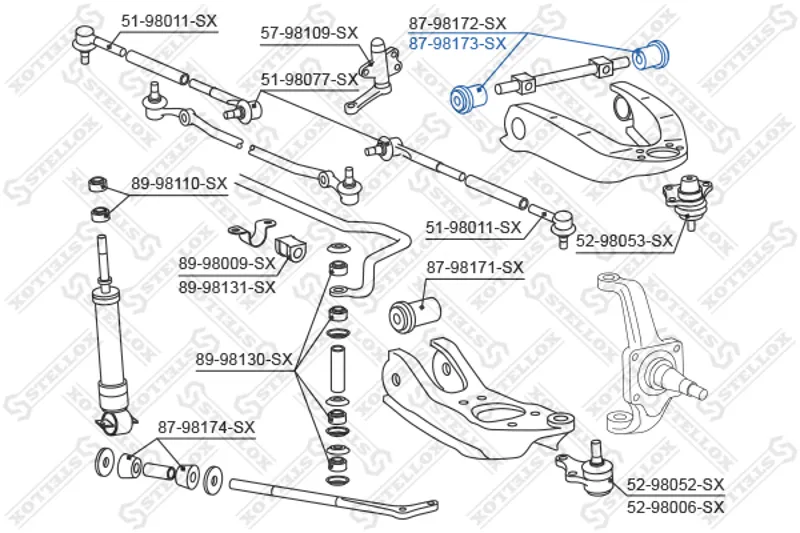 51-98011-SX
57-98109-SX
87-98172-SX
87-98173-SX
51-98077-SX
89-98110-SX
51-98011-SX
52-98053-SX
89-98009-SX
89-98131-SX
87-98171-SX
89-98130-SX
87-98174-SX
52-98052-SX
52-98006-SX
STELLOX