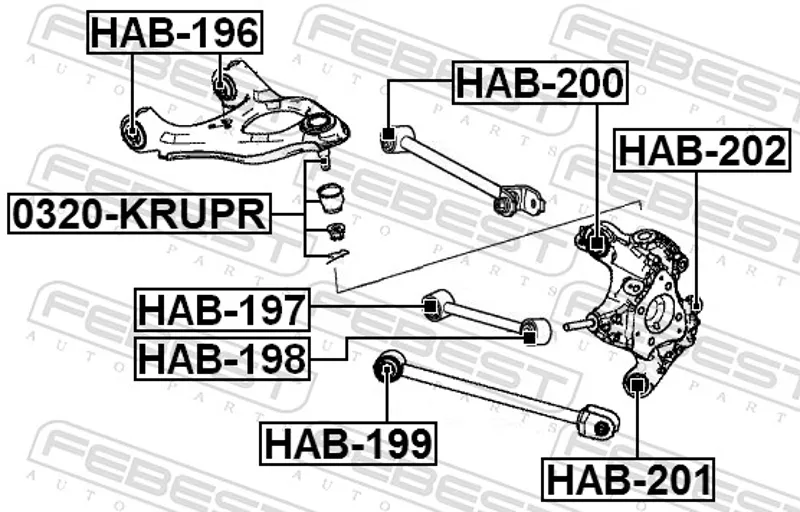 HAB-196
HAB-200
HAB-202
0320-KRUPR
HAB-197
HAB-198
HAB-199
HAB-201
FEBEST AUTO PARTS