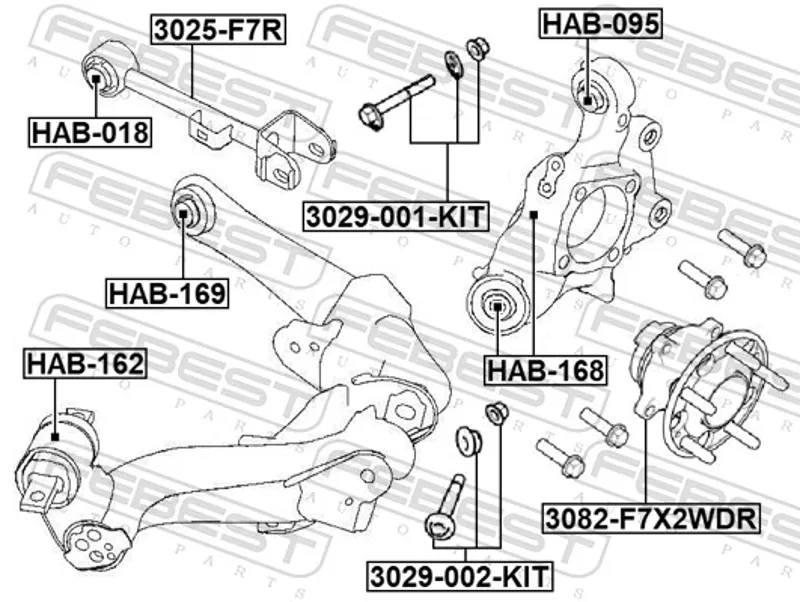 3025-F7R

HAB-095

HAB-018

3029-001-KIT

HAB-169

HAB-162

HAB-168

3082-F7X2WDR

3029-002-KIT

FEBEST AUTO PARTS