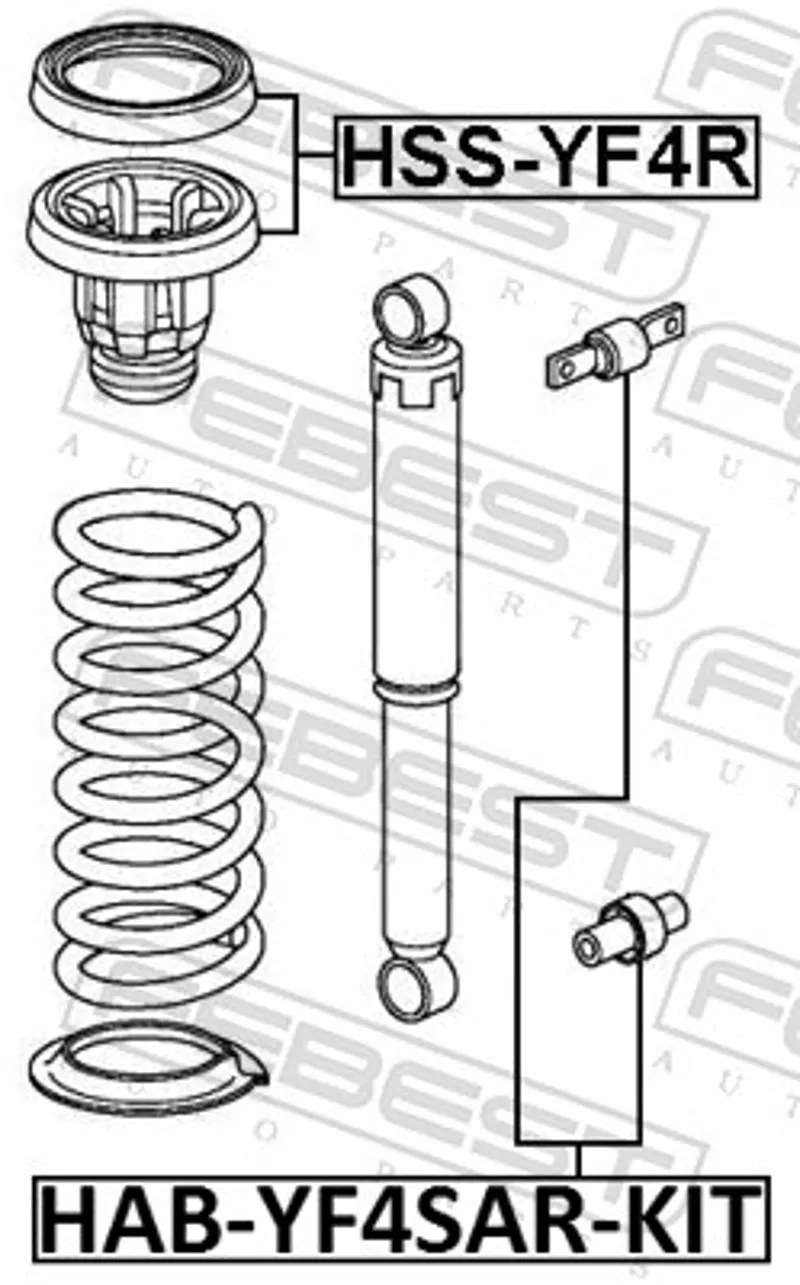 HSS-YF4R

HAB-YF4SAR-KIT

FEBEST AUTO PARTS