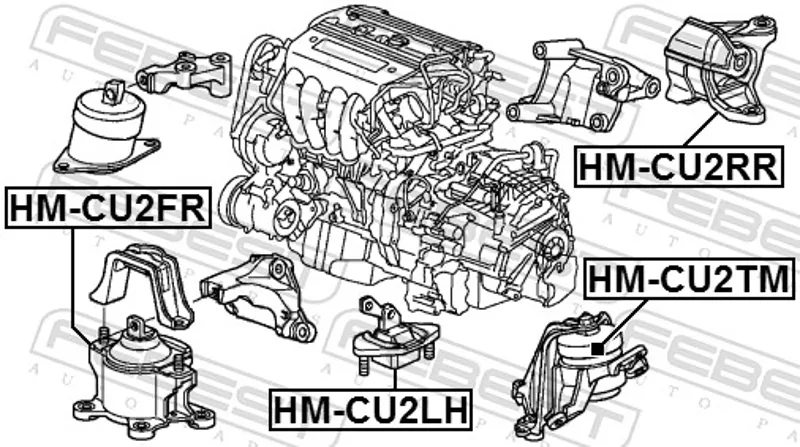 HM-CU2RR

HM-CU2FR

HM-CU2TM

HM-CU2LH

FEBEST AUTO PARTS