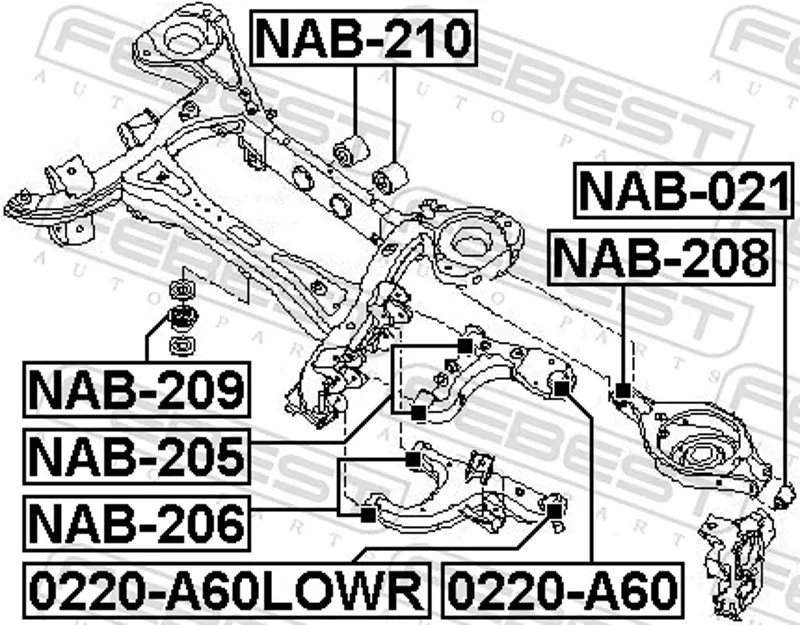 NAB-210

NAB-021

NAB-208

NAB-209

NAB-205

NAB-206

0220-A60LOWR

0220-A60

FEBEST AUTO PARTS